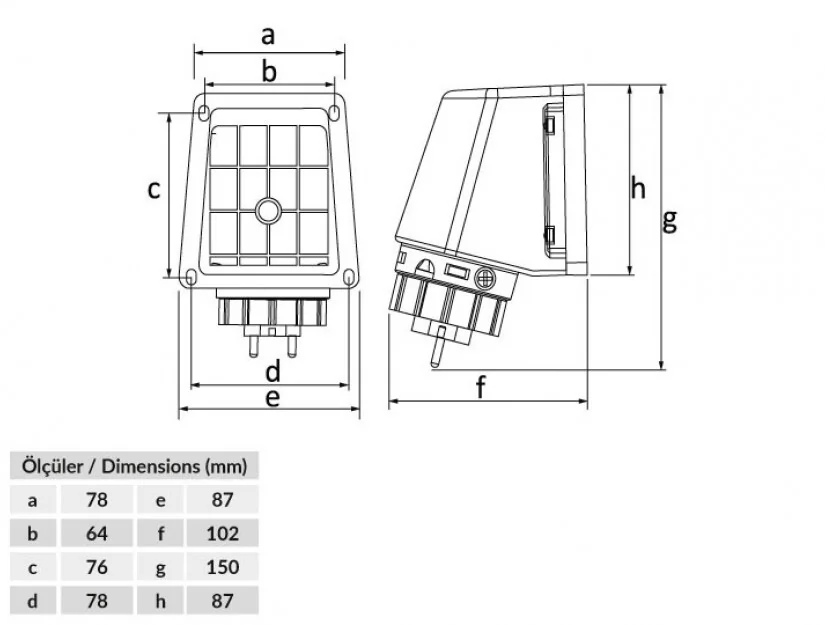 a
b
c
d
e
h
g
f

| Ölçüler / Dimensions (mm) | | | |
|---|---|---|---|
| a | 78 | e | 87 |
| b | 64 | f | 102 |
| c | 76 | g | 150 |
| d | 78 | h | 87 |