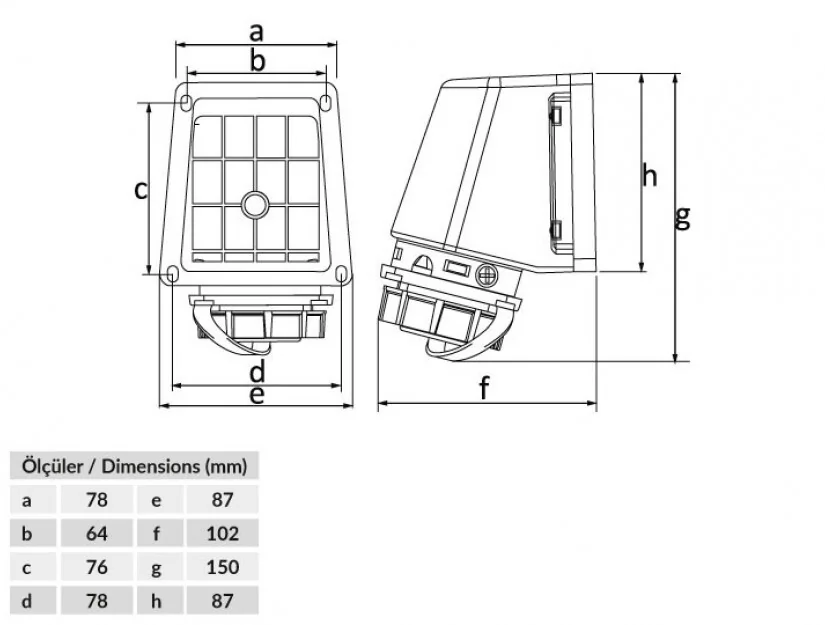 a
b
c
d
e
h
g
f

| Ölçüler / Dimensions (mm) | | | |
|---|---|---|---|
| a | 78 | e | 87 |
| b | 64 | f | 102 |
| c | 76 | g | 150 |
| d | 78 | h | 87 |