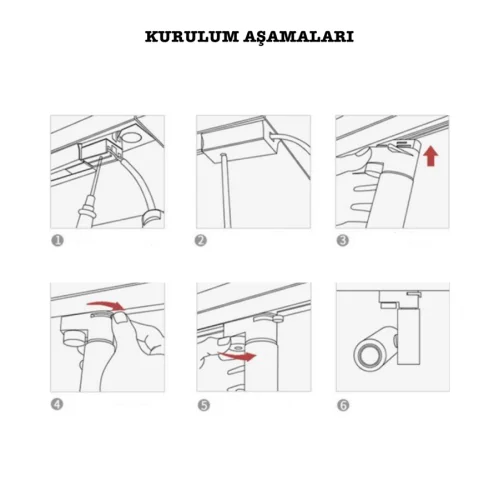 KURULUM AŞAMALARI

1

2

3

4

5

6