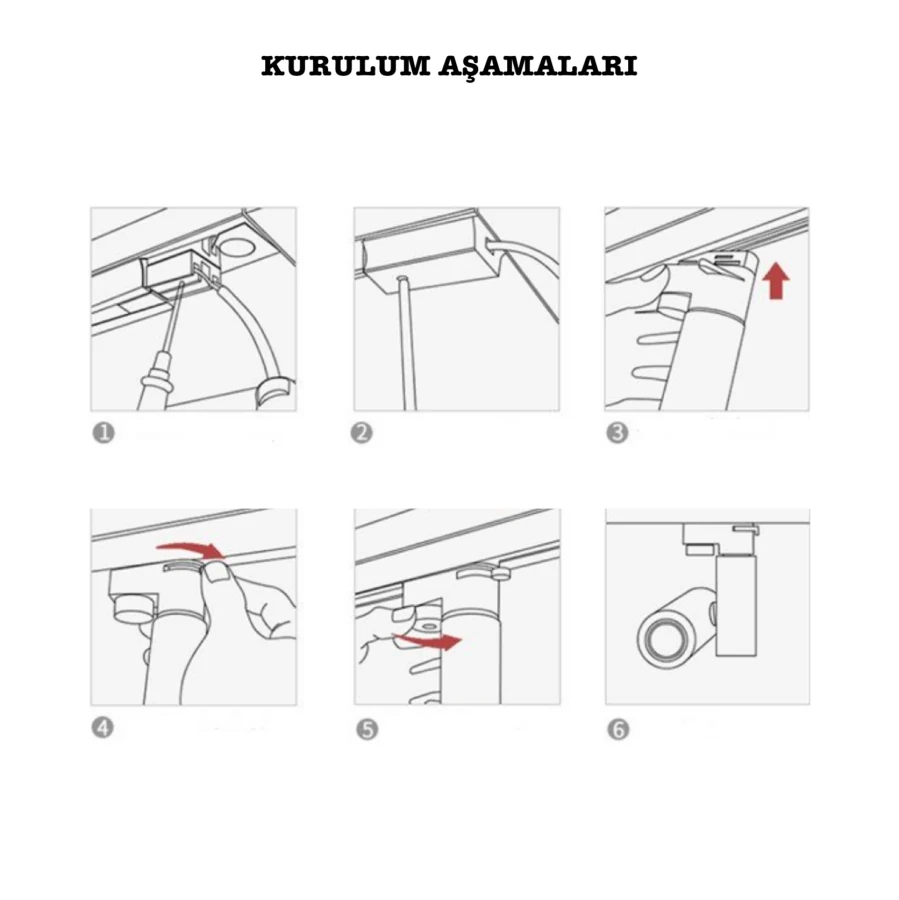 KURULUM AŞAMALARI

1

2

3

4

5

6