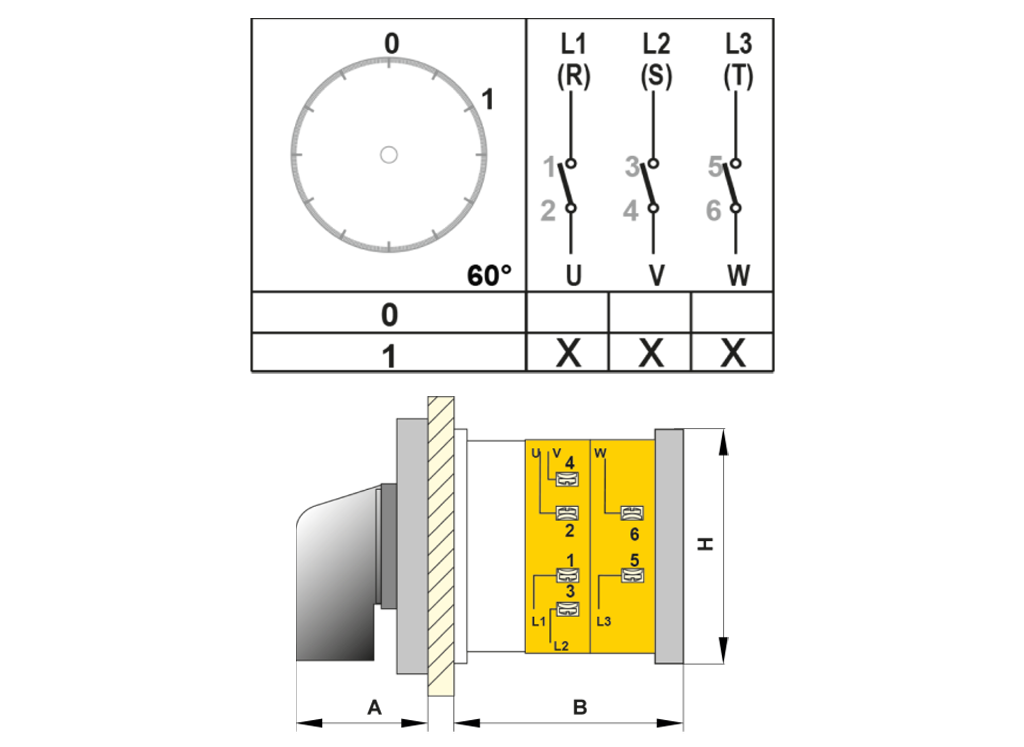 0
1
60°

L1 (R)
L2 (S)
L3 (T)
1
2
3
4
5
6
U
V
W

| 0 | | | |
|---|---|---|---|
| 1 | X | X | X |

U V 4
2
1
3
L1 L2
W
6
5
L3
H
A
B