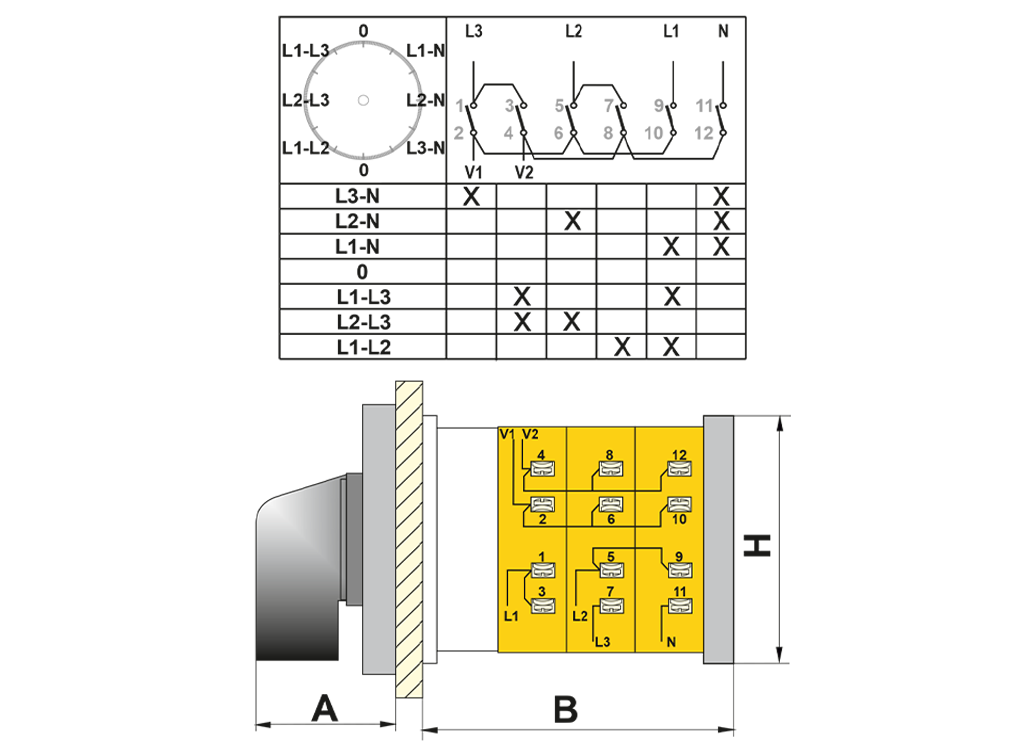 0
L1-L3
L1-N
L2-L3
L2-N
L1-L2
L3-N
0

L3 L2 L1 N
1 3 5 7 9 11
2 4 6 8 10 12
V1 V2

| | | | | | | |
|---|---|---|---|---|---|---|
| L3-N | X | | | | | X |
| L2-N | | | X | | | X |
| L1-N | | | | | X | X |
| 0 | | | | | | |
| L1-L3 | | X | | | X | |
| L2-L3 | | X | X | | | |
| L1-L2 | | | | X | X | |

V1 V2
4 8 12
2 6 10
1 5 9
3 7 11
L1 L2 L3 N

H
A
B